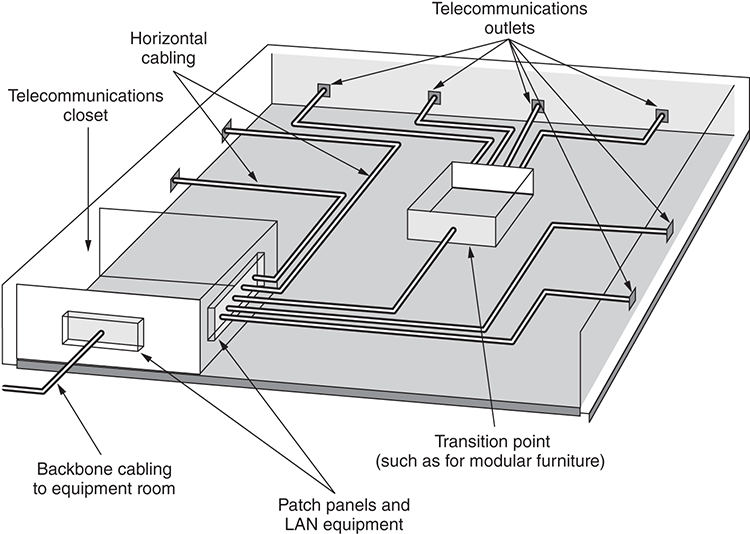 Telecommunications outlets

Horizontal cabling

Telecommunications closet

Transition point (such as for modular furniture)

Backbone cabling to equipment room

Patch panels and LAN equipment